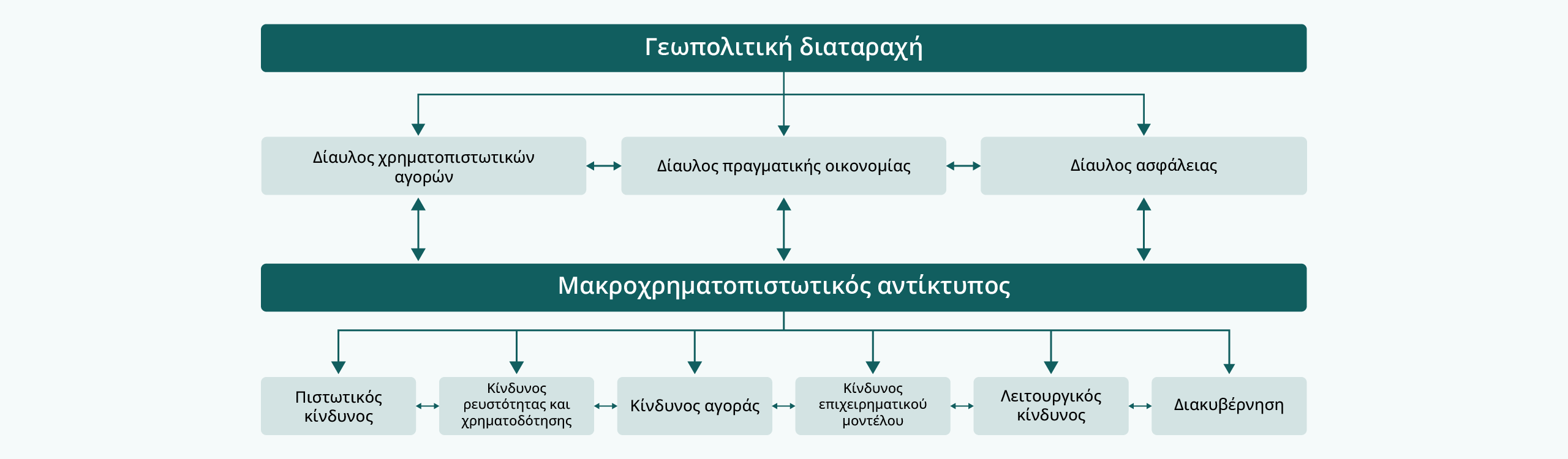 Γεωπολιτική διαταραχή

Δίαυλος χρηματοπιστωτικών αγορών

Δίαυλος πραγματικής οικονομίας

Δίαυλος ασφάλειας

Μακροχρηματοπιστωτικός αντίκτυπος

Πιστωτικός κίνδυνος

Κίνδυνος ρευστότητας και χρηματοδότησης

Κίνδυνος αγοράς

Κίνδυνος επιχειρηματικού μοντέλου

Λειτουργικός κίνδυνος

Διακυβέρνηση